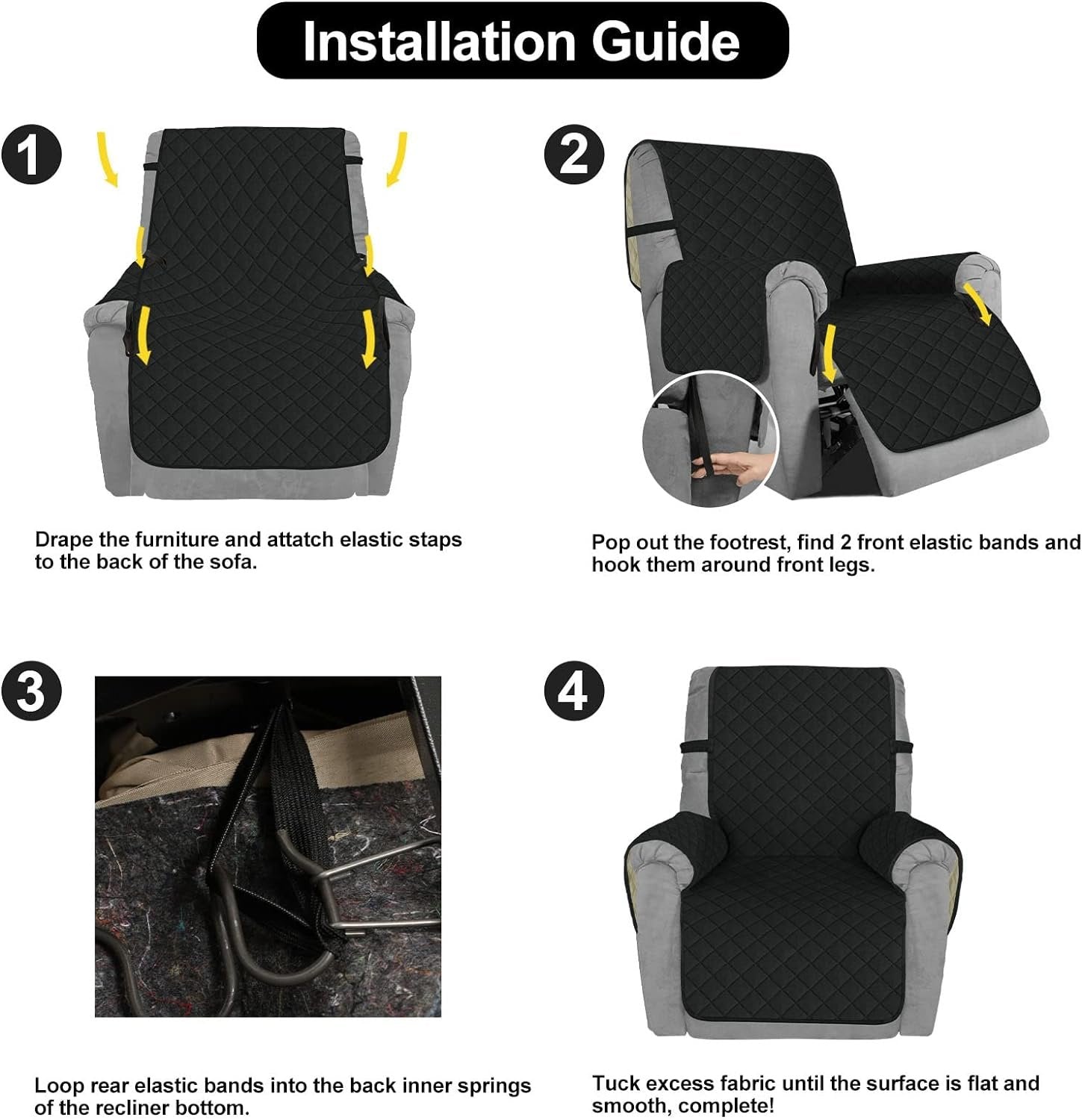 Installation Guide

1

Drape the furniture and attatch elastic staps to the back of the sofa.

2

Pop out the footrest, find 2 front elastic bands and hook them around front legs.

3

Loop rear elastic bands into the back inner springs of the recliner bottom.

4

Tuck excess fabric until the surface is flat and smooth, complete!