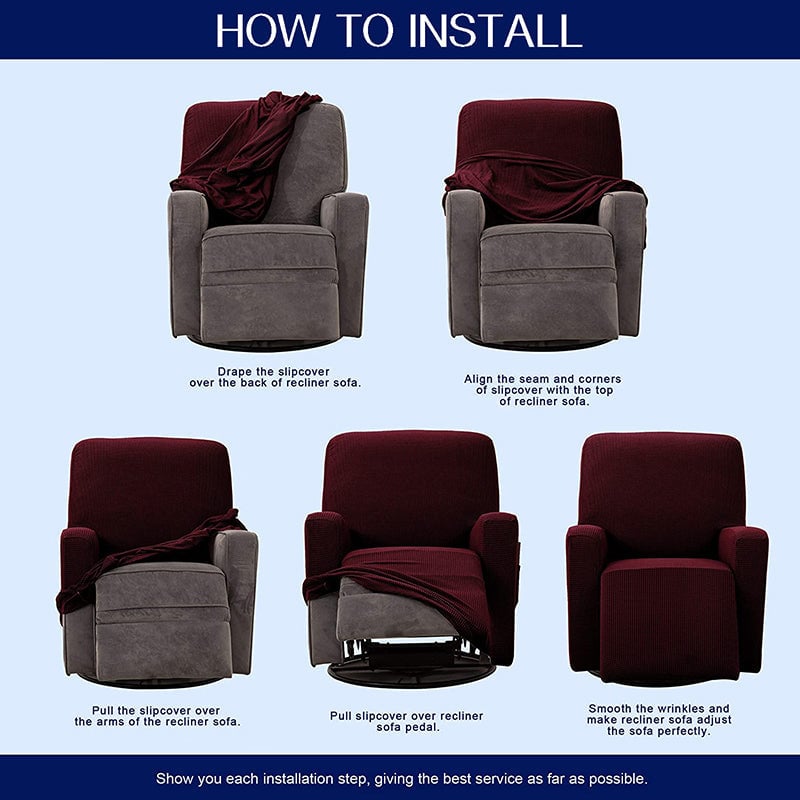 HOW TO INSTALL

Drape the slipcover over the back of recliner sofa.

Align the seam and corners of slipcover with the top of recliner sofa.

Pull the slipcover over the arms of the recliner sofa.

Pull slipcover over recliner sofa pedal.

Smooth the wrinkles and make recliner sofa adjust the sofa perfectly.

Show you each installation step, giving the best service as far as possible.